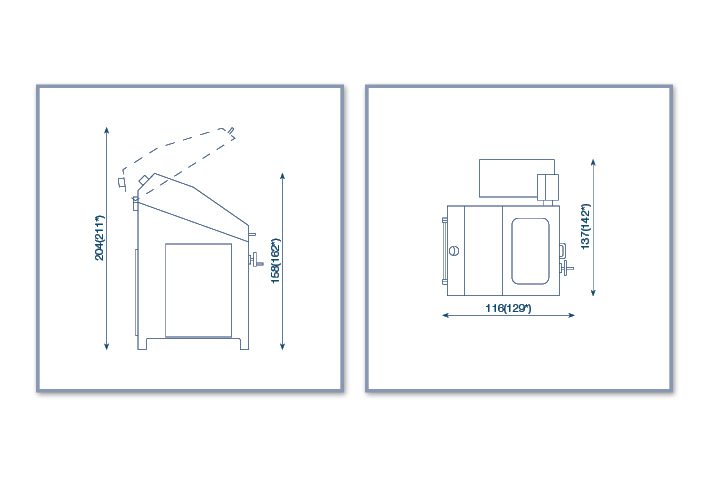 204(211*)

158(162*)

137(142*)

116(129*)